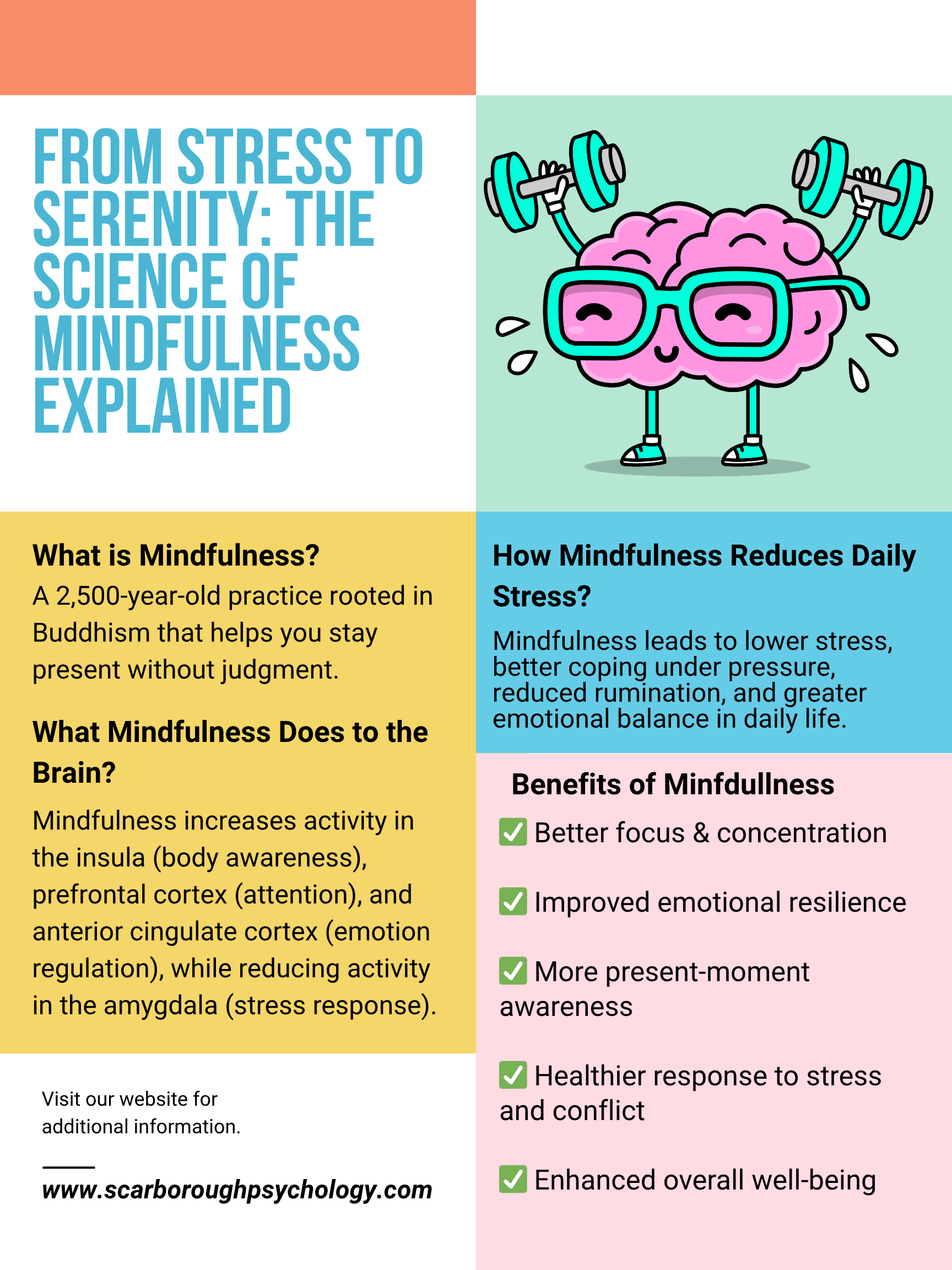 FROM STRESS TO SERENITY: THE SCIENCE OF MINDFULNESS EXPLAINED

What is Mindfulness?
A 2,500-year-old practice rooted in Buddhism that helps you stay present without judgment.

What Mindfulness Does to the Brain?
Mindfulness increases activity in the insula (body awareness), prefrontal cortex (attention), and anterior cingulate cortex (emotion regulation), while reducing activity in the amygdala (stress response).

Visit our website for additional information.

www.scarboroughpsychology.com

How Mindfulness Reduces Daily Stress?
Mindfulness leads to lower stress, better coping under pressure, reduced rumination, and greater emotional balance in daily life.

Benefits of Minfdullness
✅ Better focus & concentration
✅ Improved emotional resilience
✅ More present-moment awareness
✅ Healthier response to stress and conflict
✅ Enhanced overall well-being